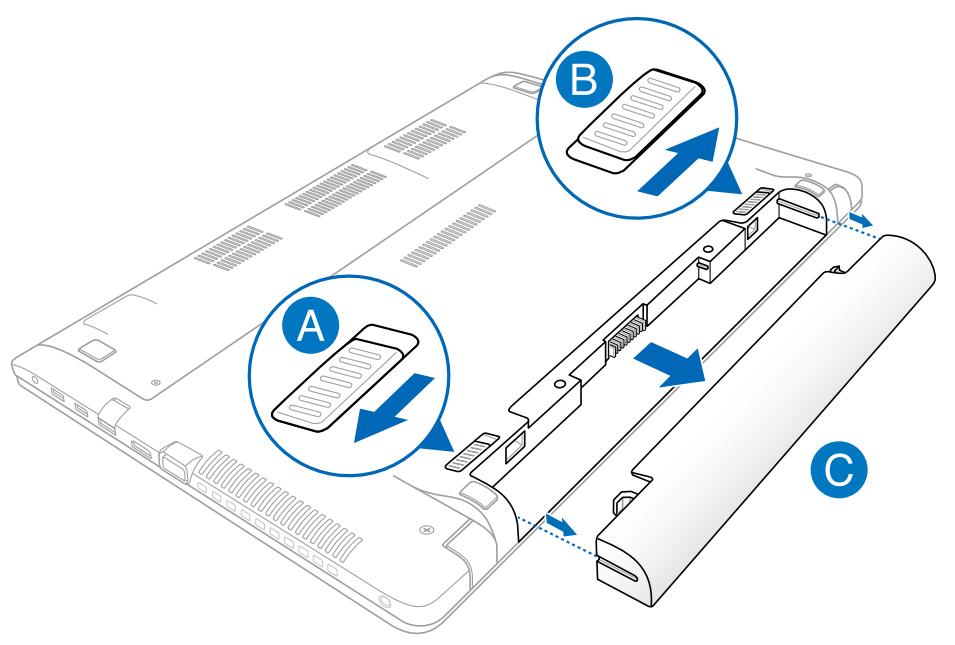 B

A

C